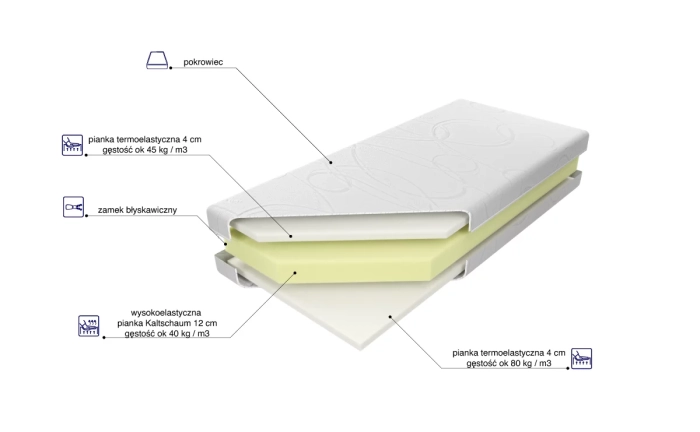 pokrowiec

pianka termoelastyczna 4 cm
gęstość ok 45 kg / m3

zamek błyskawiczny

wysokoelastyczna
pianka Kaltschaum 12 cm
gęstość ok 40 kg / m3

pianka termoelastyczna 4 cm
gęstość ok 80 kg / m3