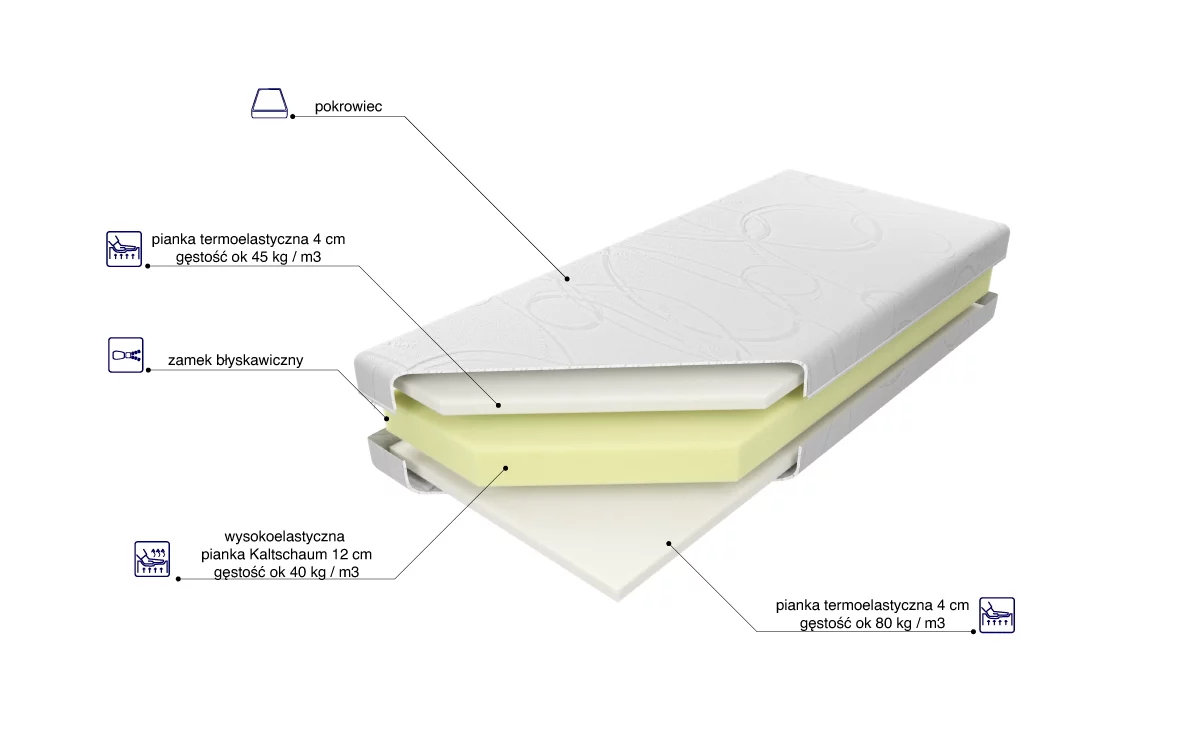 pokrowiec

pianka termoelastyczna 4 cm
gęstość ok 45 kg / m3

zamek błyskawiczny

wysokoelastyczna
pianka Kaltschaum 12 cm
gęstość ok 40 kg / m3

pianka termoelastyczna 4 cm
gęstość ok 80 kg / m3